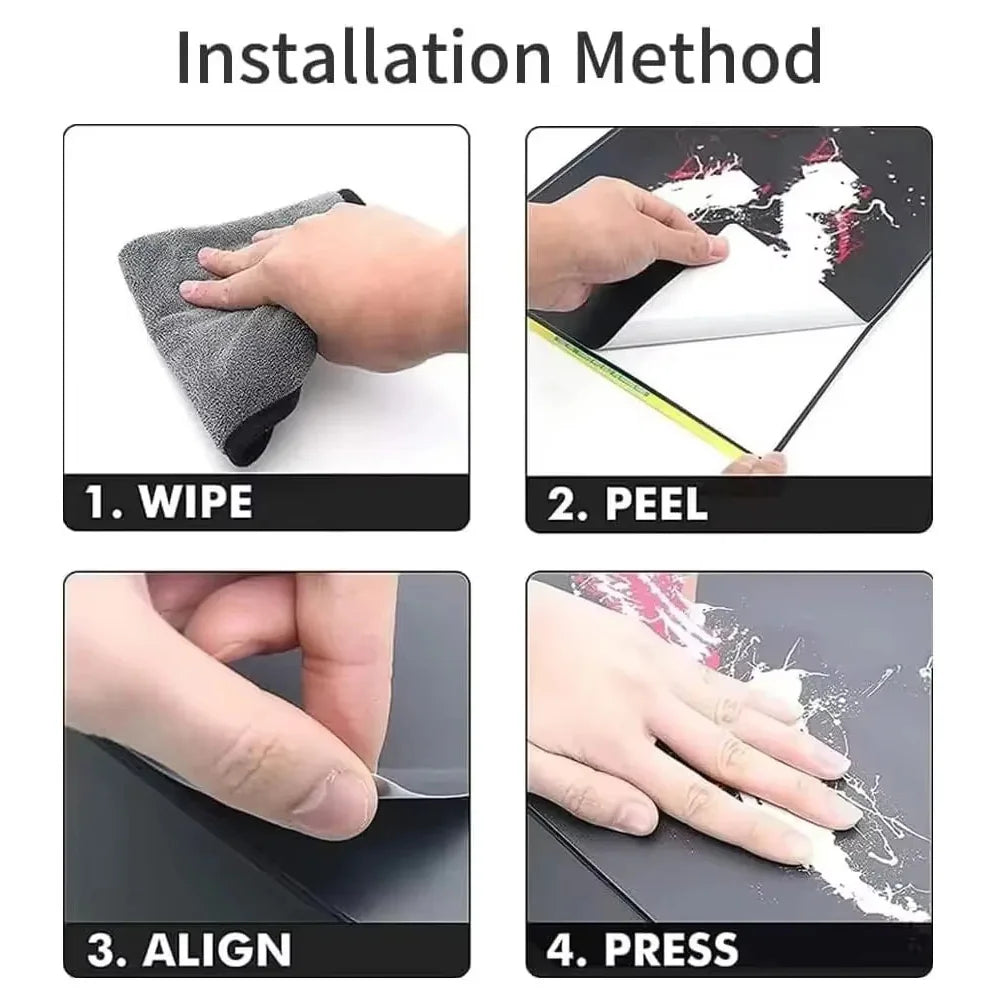 Installation Method

1. WIPE

2. PEEL

3. ALIGN

4. PRESS